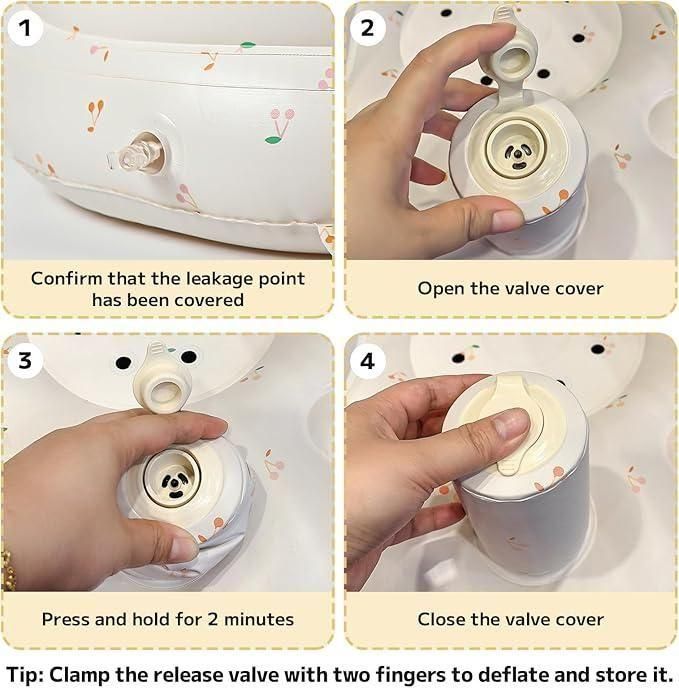 1

Confirm that the leakage point has been covered

2

Open the valve cover

3

Press and hold for 2 minutes

4

Close the valve cover

Tip: Clamp the release valve with two fingers to deflate and store it.