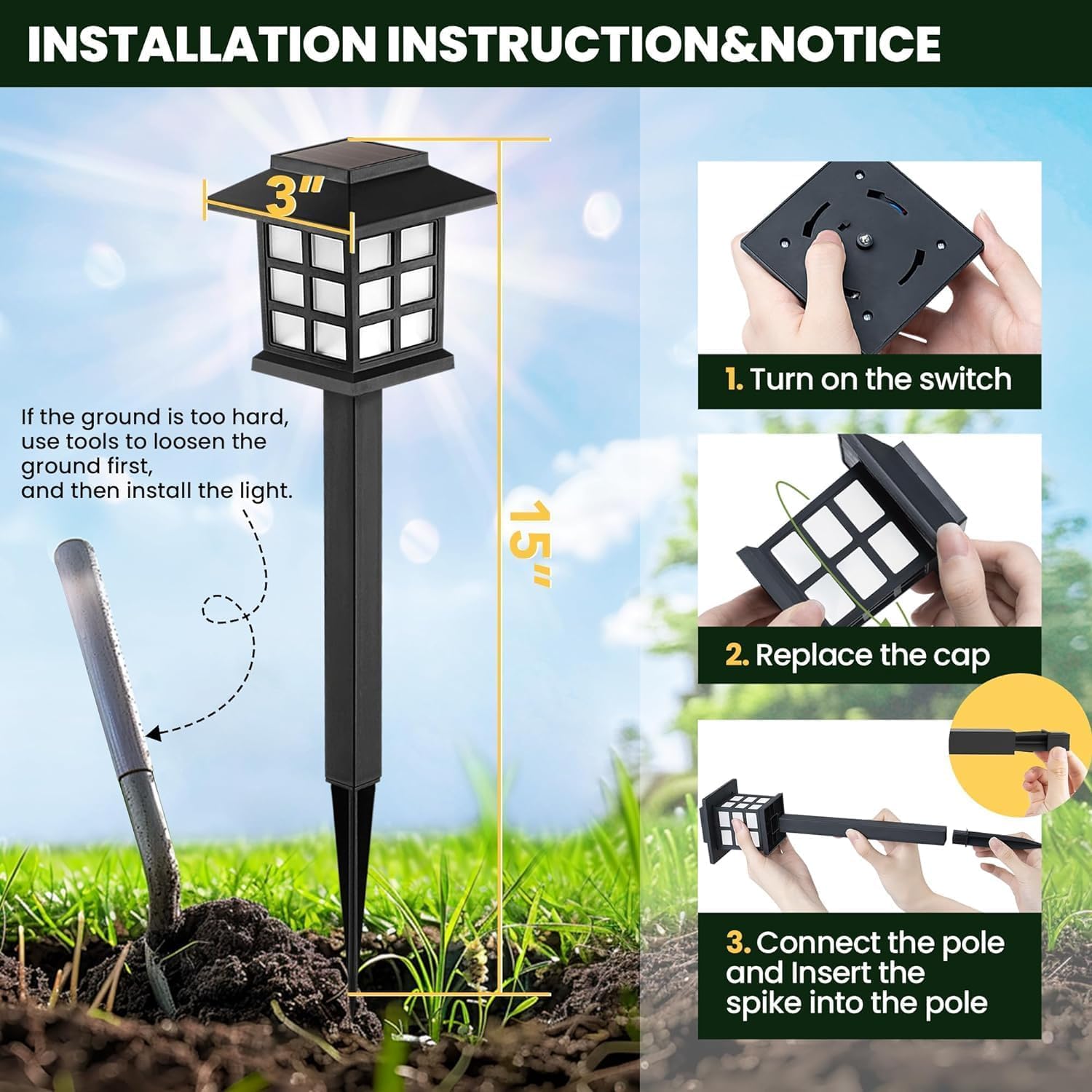 INSTALLATION INSTRUCTION&NOTICE

3"

15"

If the ground is too hard, use tools to loosen the ground first, and then install the light.

1. Turn on the switch

2. Replace the cap

3. Connect the pole and Insert the spike into the pole