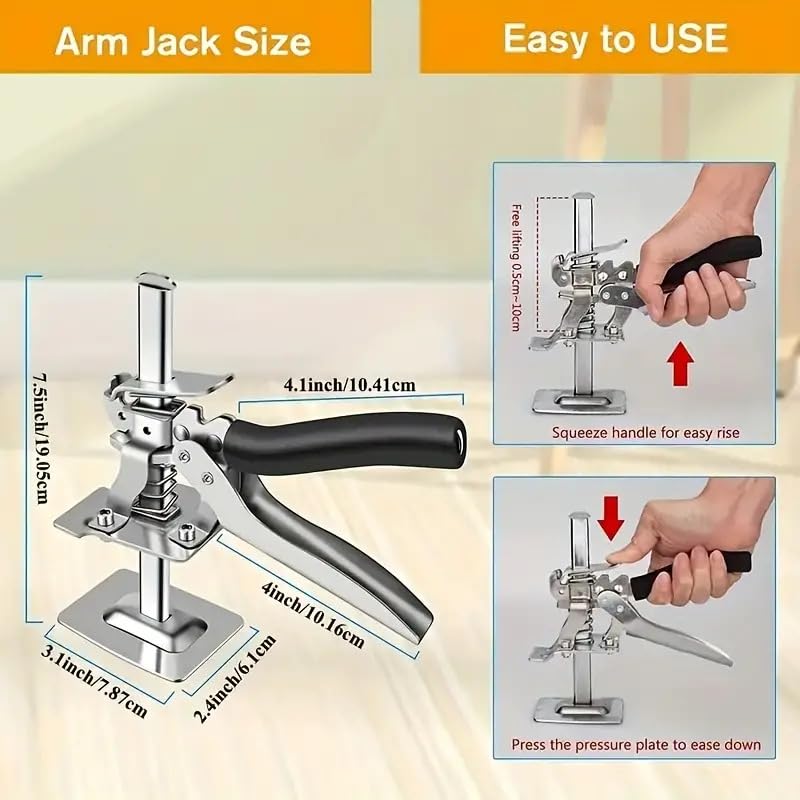 Arm Jack Size

Easy to USE

7.5inch/19.05cm

4.1inch/10.41cm

4inch/10.16cm

3.1inch/7.87cm

2.4inch/6.1cm

Free lifting 0.5cm~10cm

Squeeze handle for easy rise

Press the pressure plate to ease down