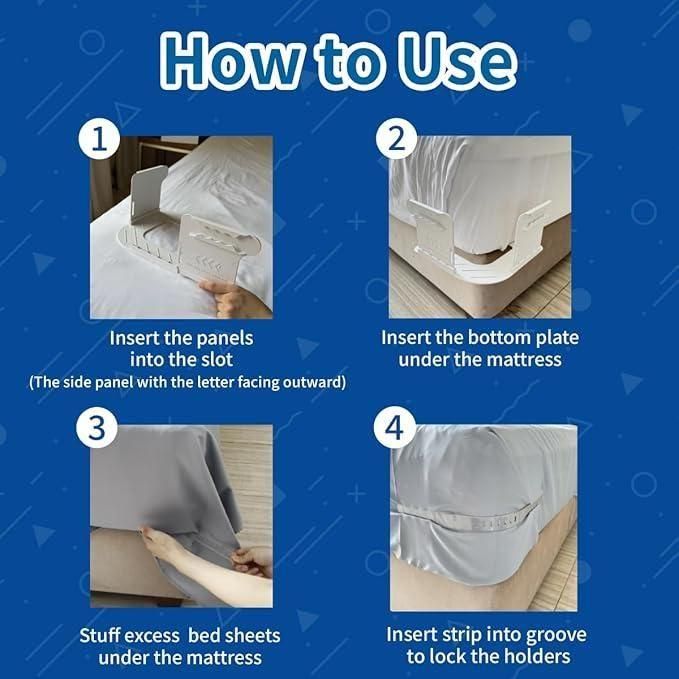 How to Use

1

Insert the panels into the slot
(The side panel with the letter facing outward)

2

Insert the bottom plate under the mattress

3

Stuff excess  bed sheets under the mattress

4

Insert strip into groove to lock the holders